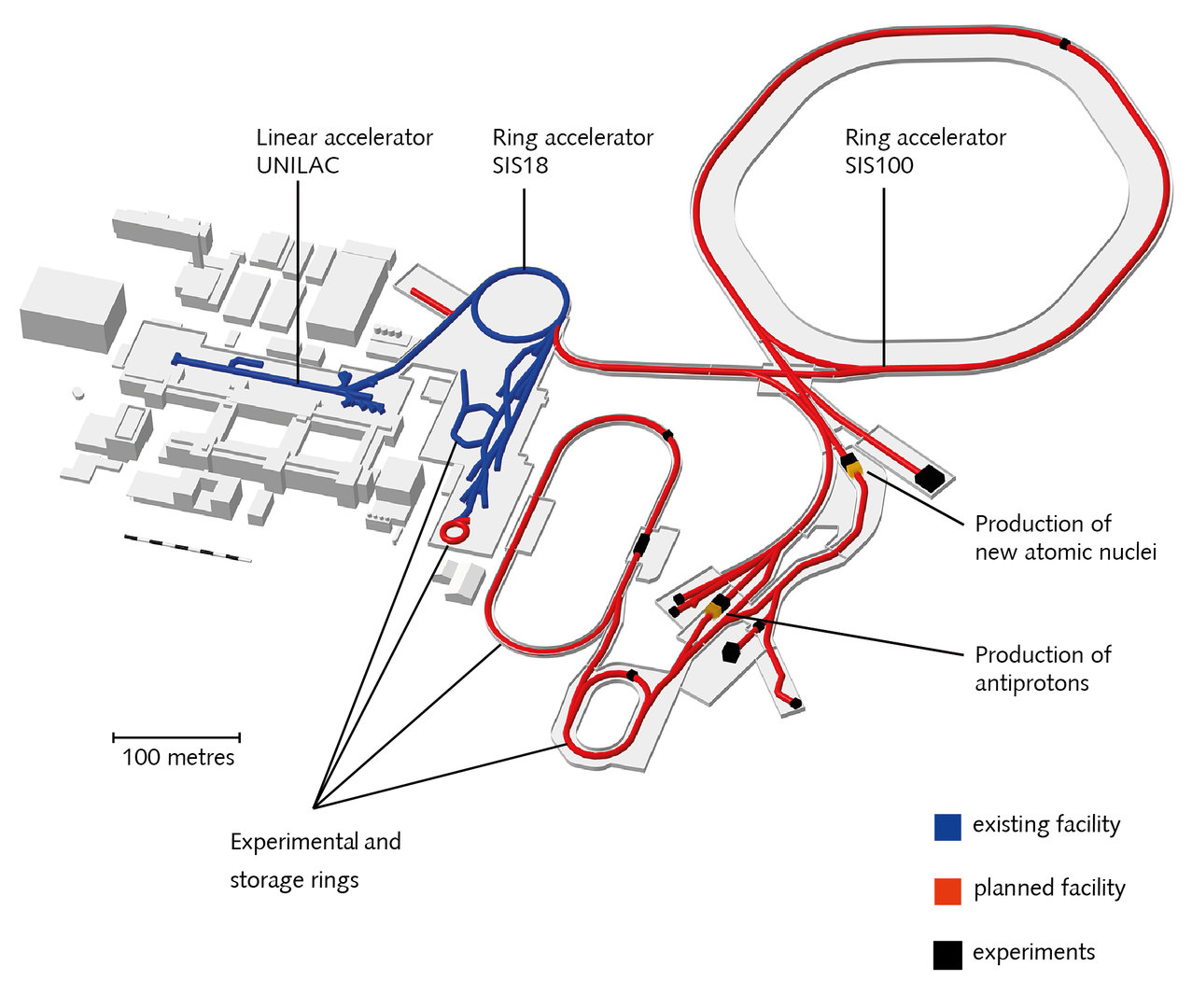 Linear accelerator
UNILAC

Ring accelerator
SIS18

Ring accelerator
SIS100

Production of
new atomic nuclei

Production of
antiprotons

100 metres

Experimental and
storage rings

existing facility

planned facility

experiments