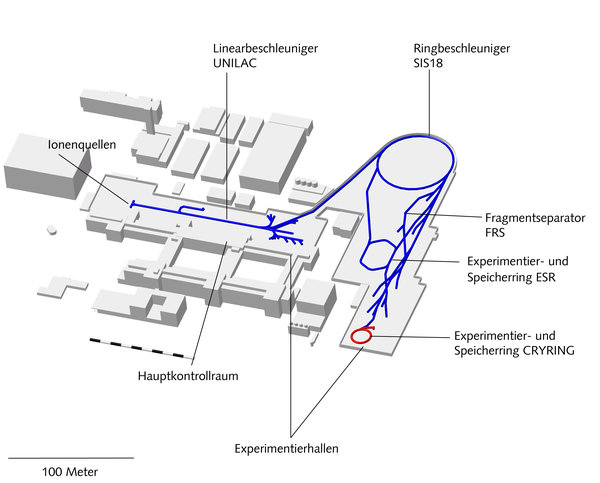 Linearbeschleuniger
UNILAC

Ringbeschleuniger
SIS18

Ionenquellen

Fragmentseparator
FRS

Experimentier- und
Speicherring ESR

Experimentier- und
Speicherring CRYRING

Hauptkontrollraum

Experimentierhallen

100 Meter