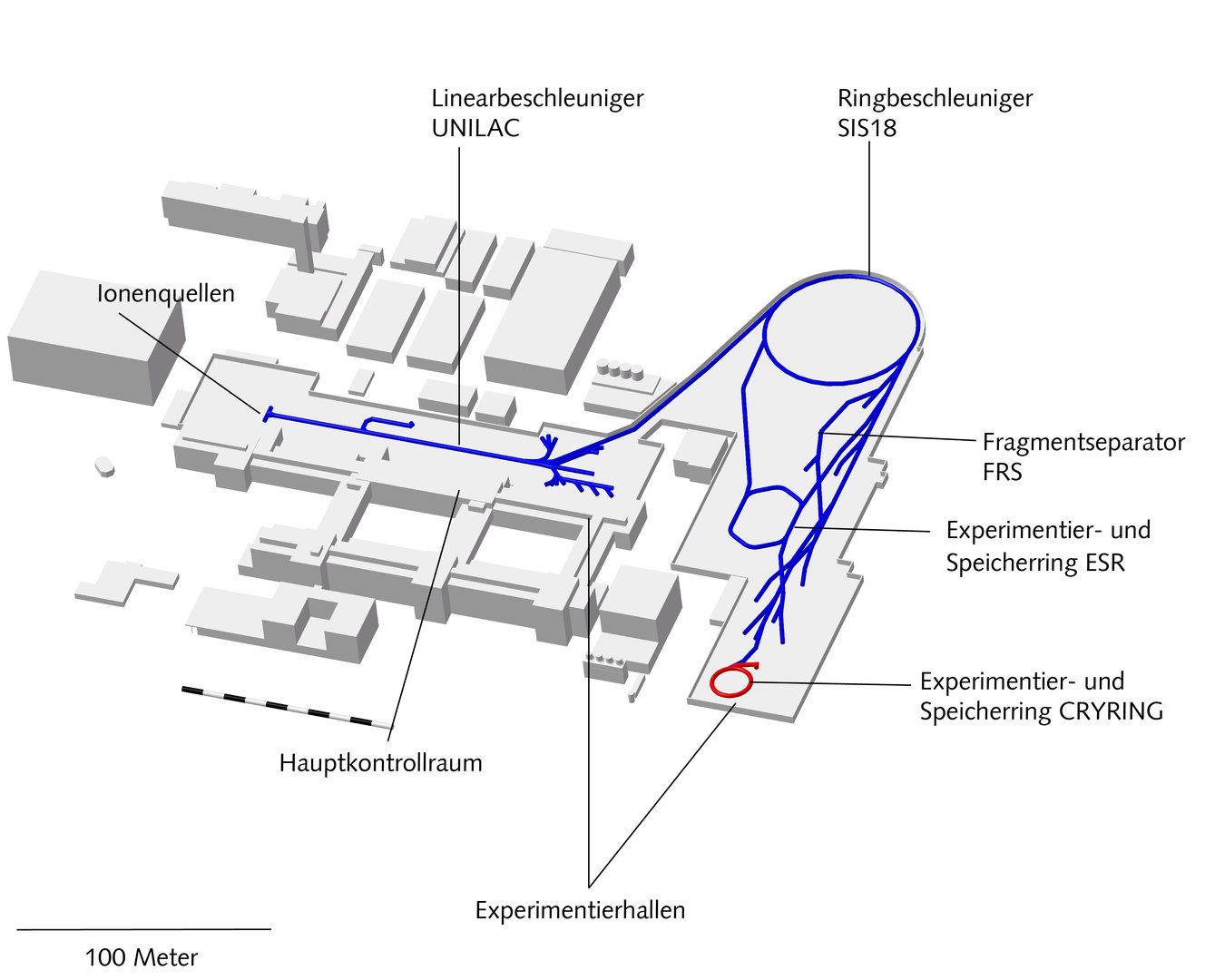 Linearbeschleuniger
UNILAC

Ringbeschleuniger
SIS18

Ionenquellen

Fragmentseparator
FRS

Experimentier- und
Speicherring ESR

Experimentier- und
Speicherring CRYRING

Hauptkontrollraum

Experimentierhallen

100 Meter