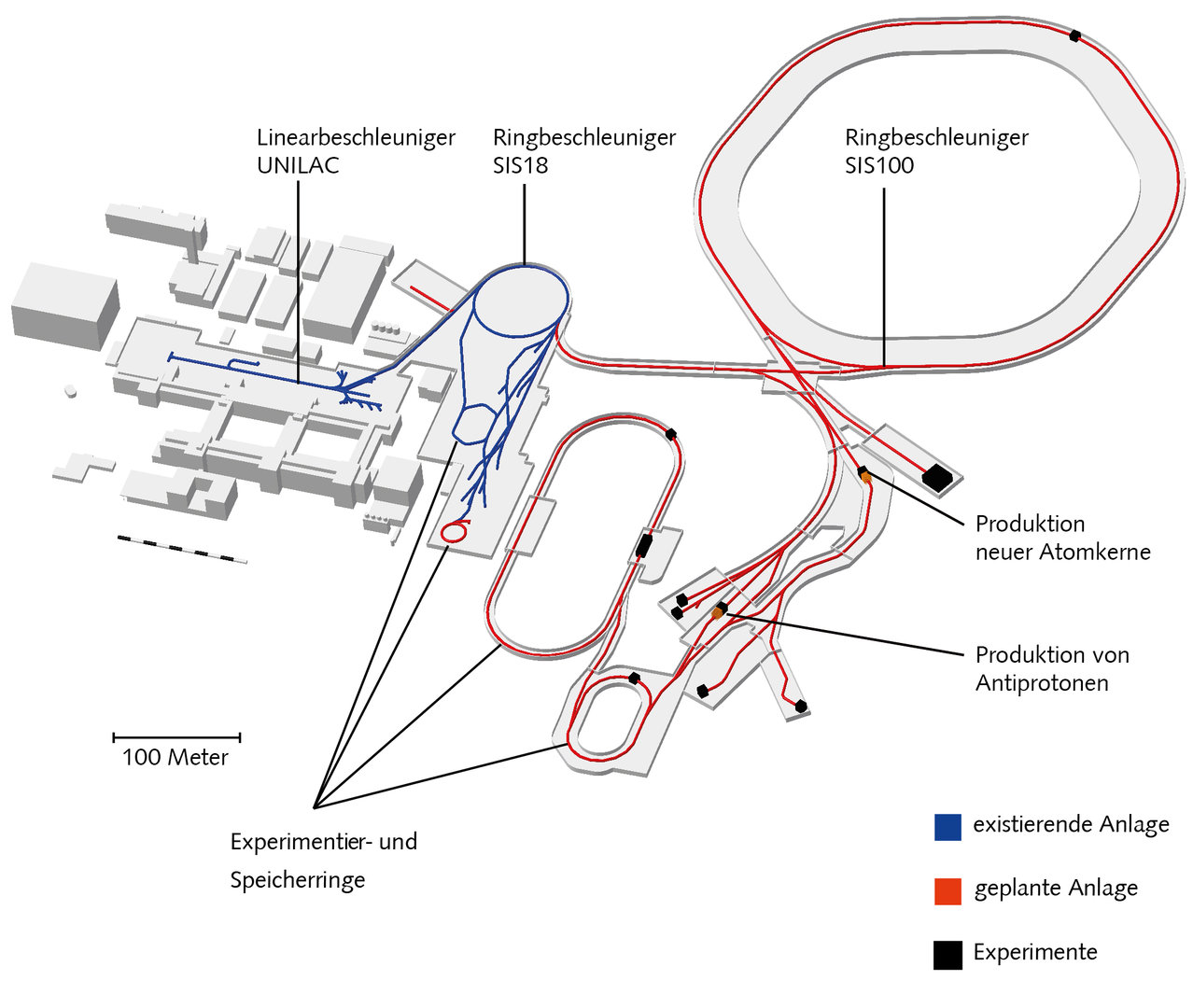 Linearbeschleuniger UNILAC

Ringbeschleuniger SIS18

Ringbeschleuniger SIS100

Produktion neuer Atomkerne

Produktion von Antiprotonen

100 Meter

Experimentier- und Speicherringe

existierende Anlage

geplante Anlage

Experimente