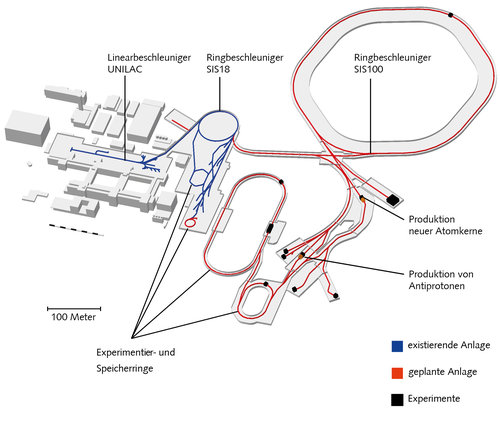 Linearbeschleuniger UNILAC

Ringbeschleuniger SIS18

Ringbeschleuniger SIS100

Produktion neuer Atomkerne

Produktion von Antiprotonen

100 Meter

Experimentier- und Speicherringe

existierende Anlage

geplante Anlage

Experimente